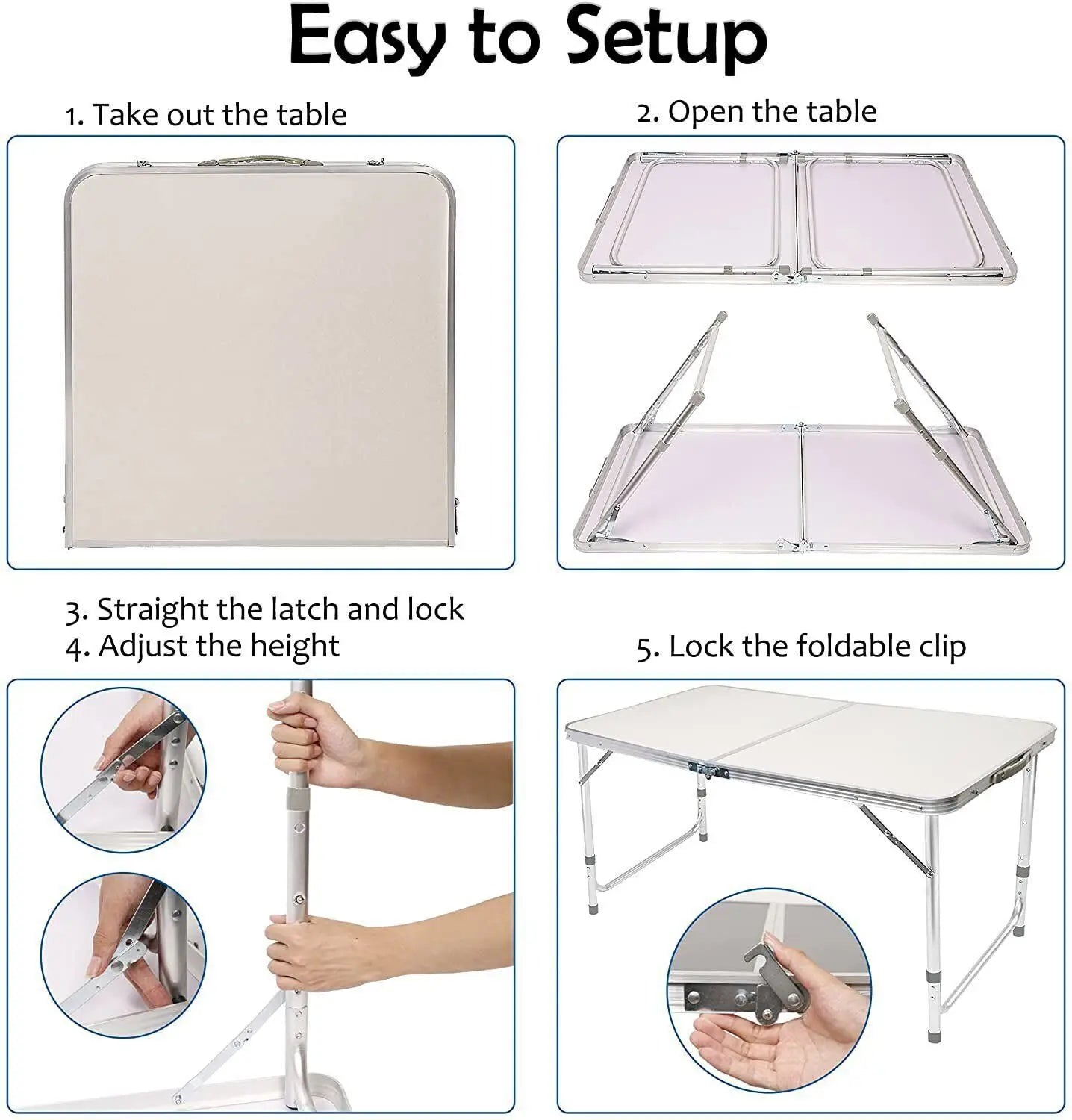 Easy to Setup

1. Take out the table

2. Open the table

3. Straight the latch and lock
4. Adjust the height

5. Lock the foldable clip